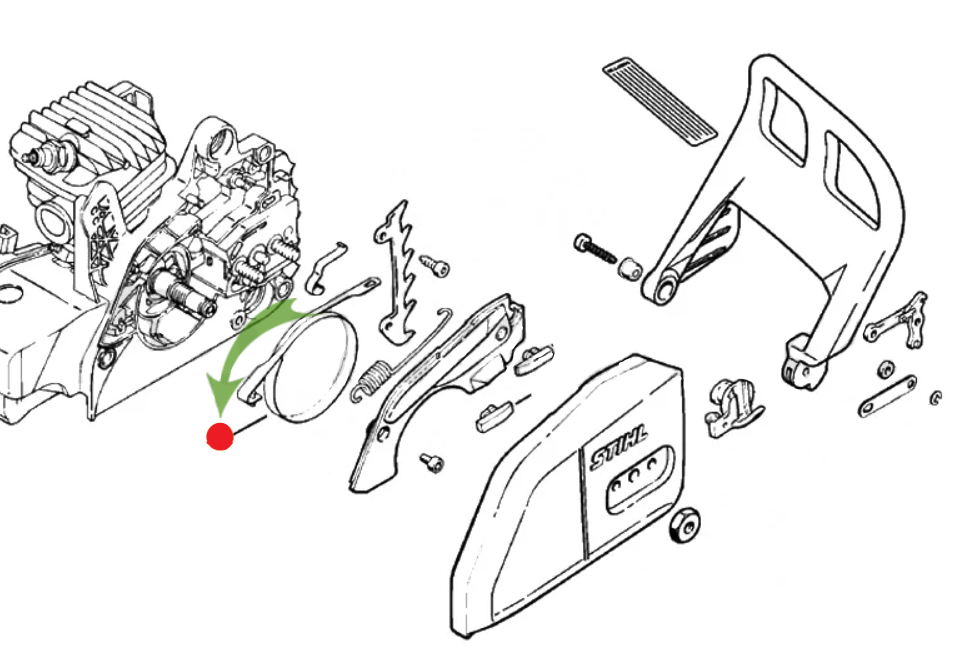 STIHL