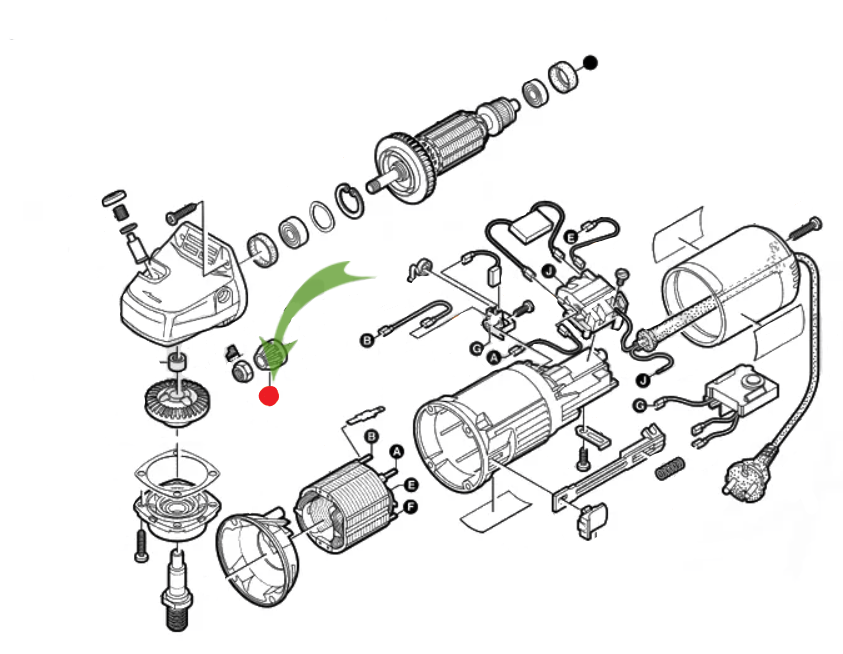 E
J
B
G
A
J
G
B
A
E
F