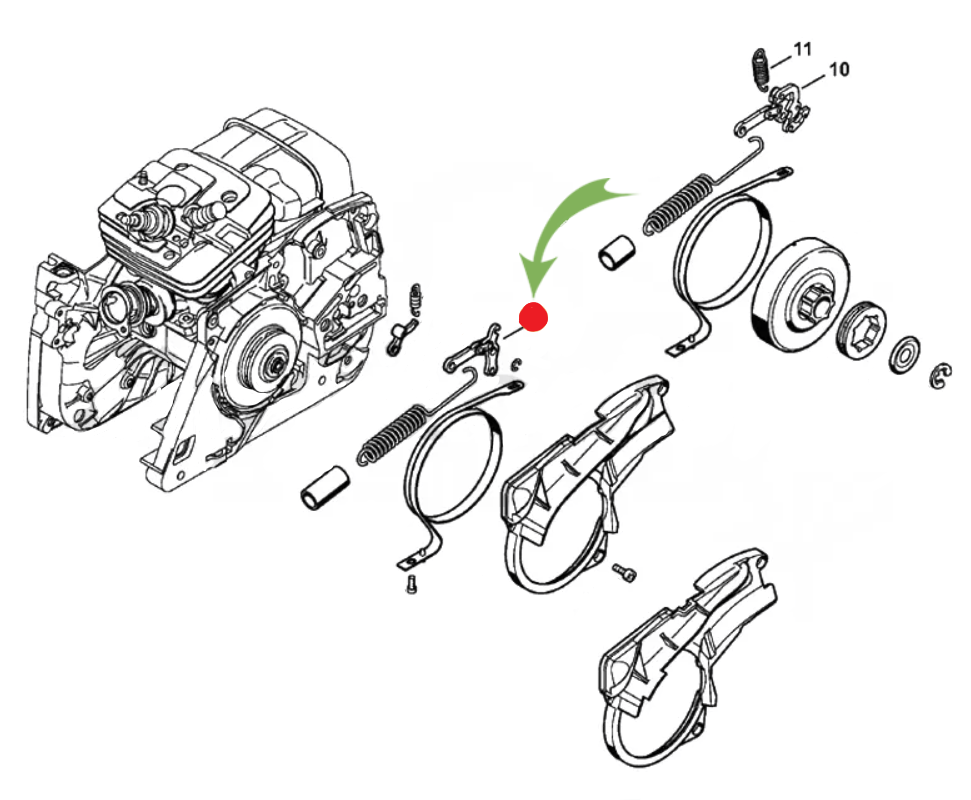 11
10