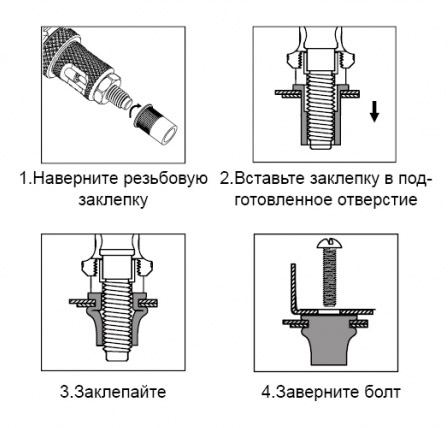 1.Наверните резьбовую заклепку

2.Вставьте заклепку в подготовленное отверстие

3.Заклепайте

4.Заверните болт