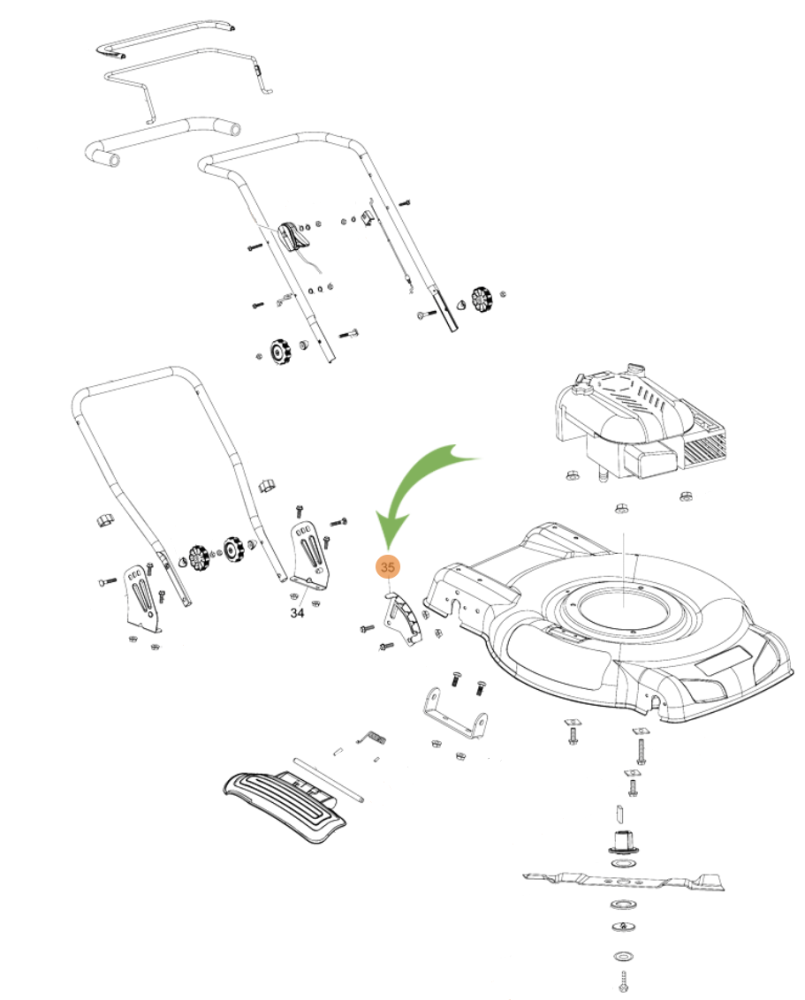 35
34