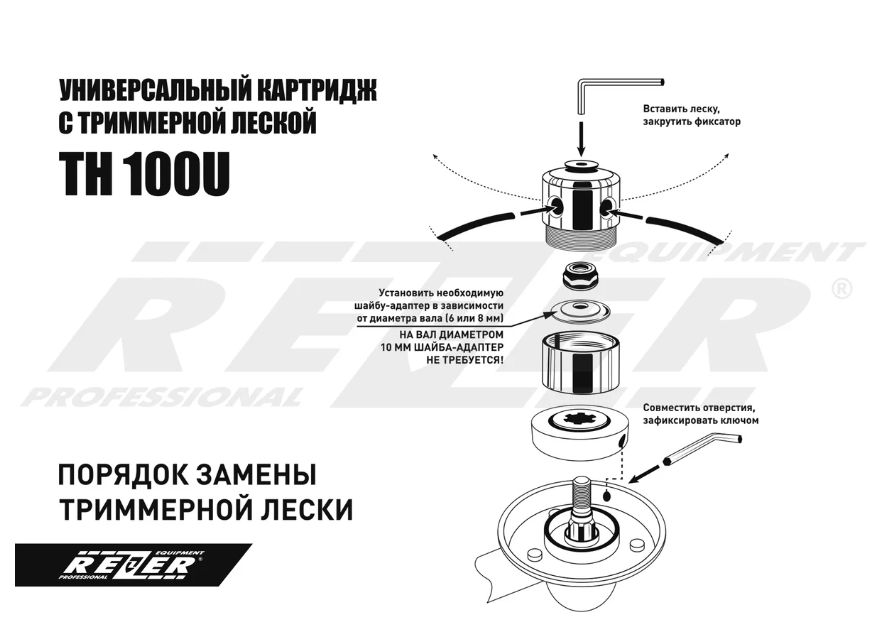 УНИВЕРСАЛЬНЫЙ КАРТРИДЖ С ТРИММЕРНОЙ ЛЕСКОЙ

TH 100U

Вставить леску, закрутить фиксатор

REZER EQUIPMENT PROFESSIONAL ®

Установить необходимую шайбу-адаптер в зависимости от диаметра вала (6 или 8 мм)

НА ВАЛ ДИАМЕТРОМ 10 ММ ШАЙБА-АДАПТЕР НЕ ТРЕБУЕТСЯ!

Совместить отверстия, зафиксировать ключом

ПОРЯДОК ЗАМЕНЫ ТРИММЕРНОЙ ЛЕСКИ

REZER EQUIPMENT PROFESSIONAL